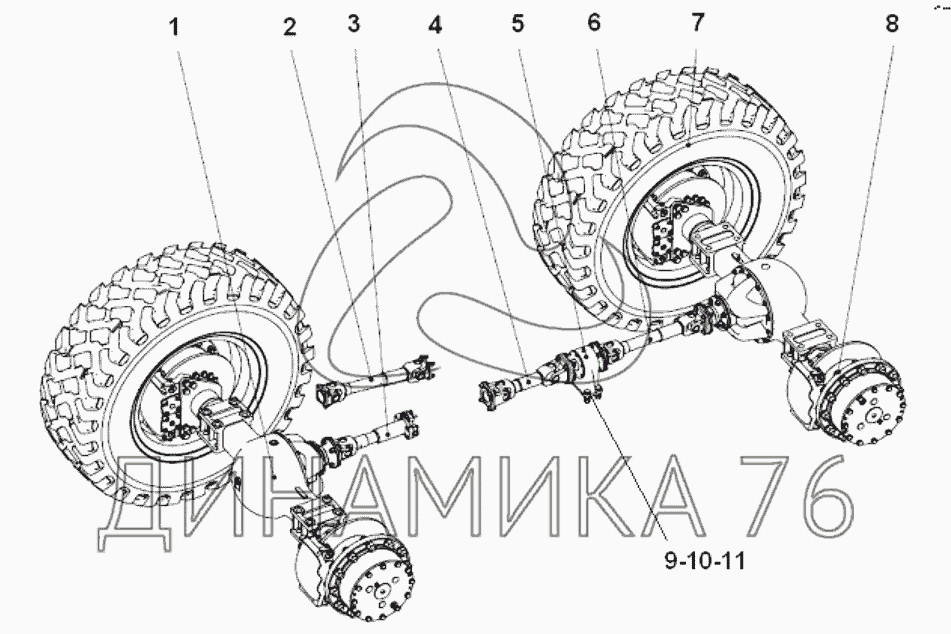 1 2 3 4 5 6 7 8

9-10-11

ДИНАМИКА 76