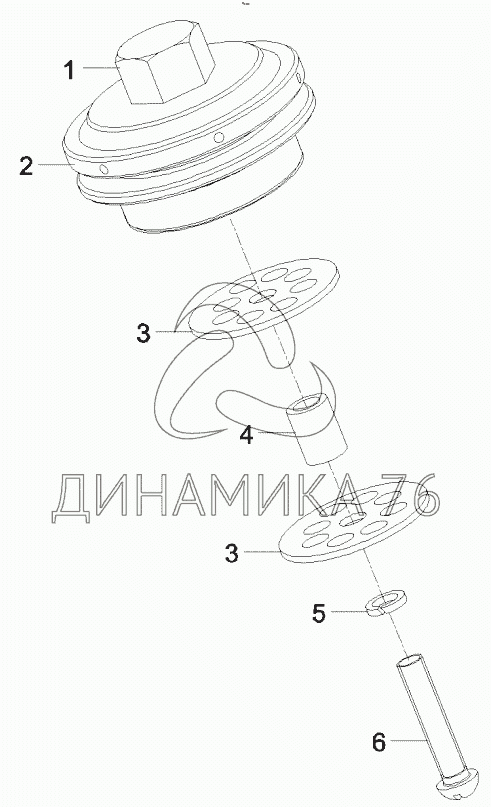 1
2
3
4
ДИНАМИКА76
3
5
6