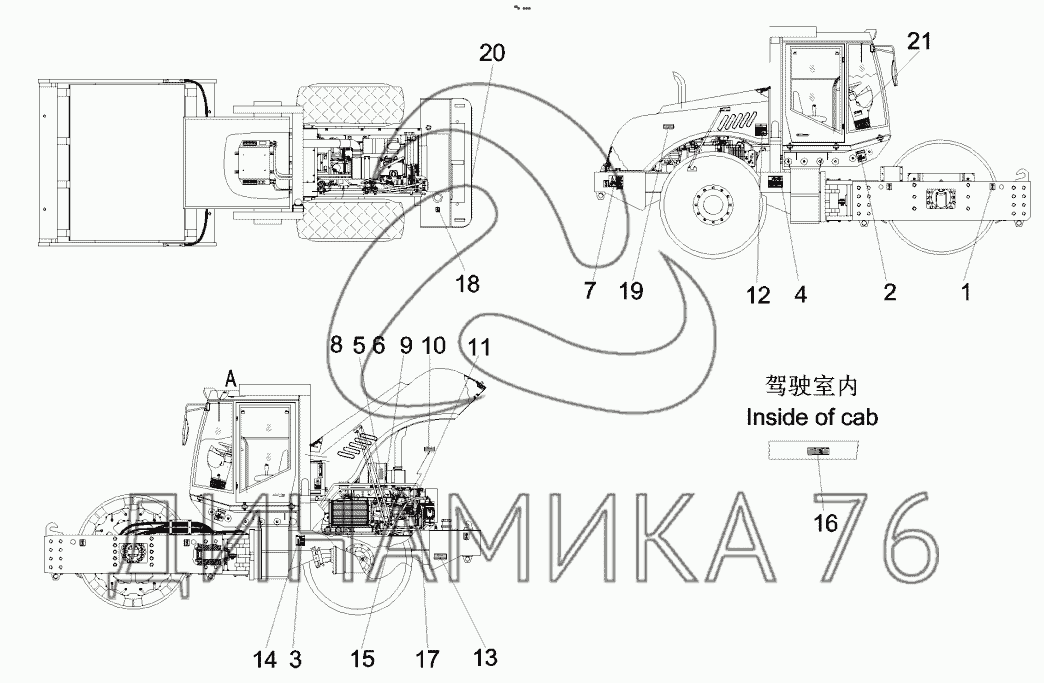 20

21

18

7 19 12 4 2 1

8 5 6 9 10 11

A

驾驶室内
Inside of cab

16

ДИНАМИКА 76

14 3 15 17 13