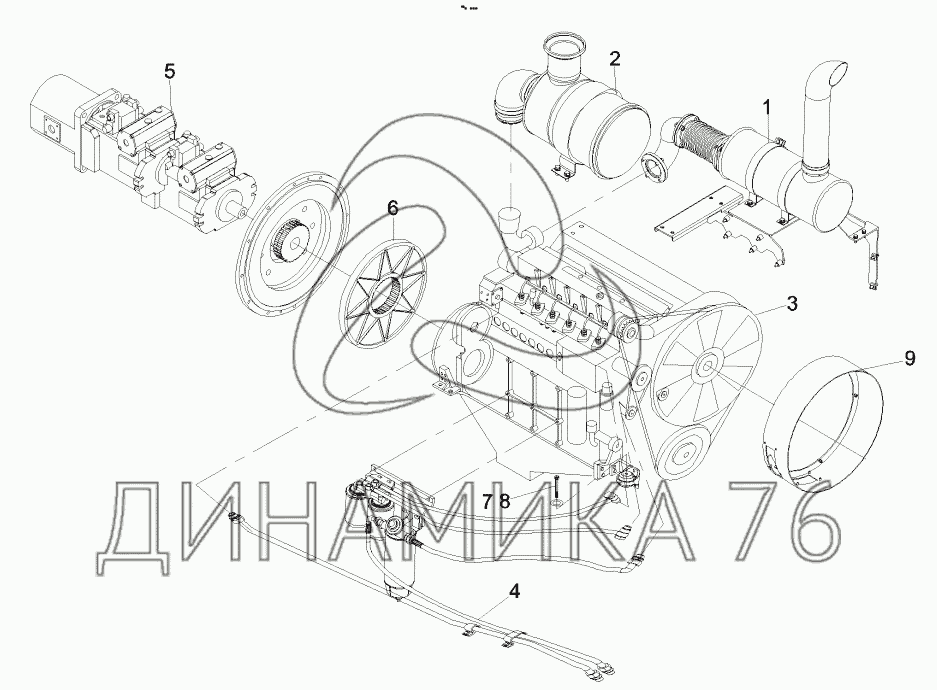 5
2
1
6
3
9
7 8
4
ДИНАМИКА 76