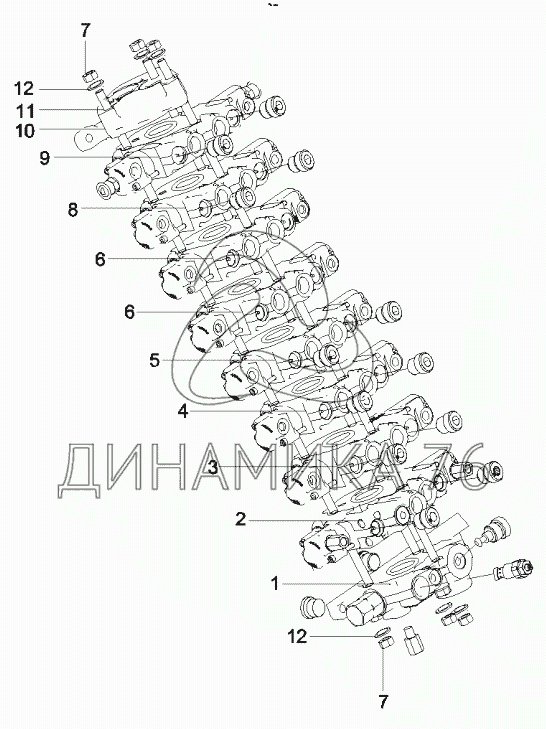 7
12
11
10
9
8
6
6
5
4
3
2
1
12
7
ДИНАМИКА 76