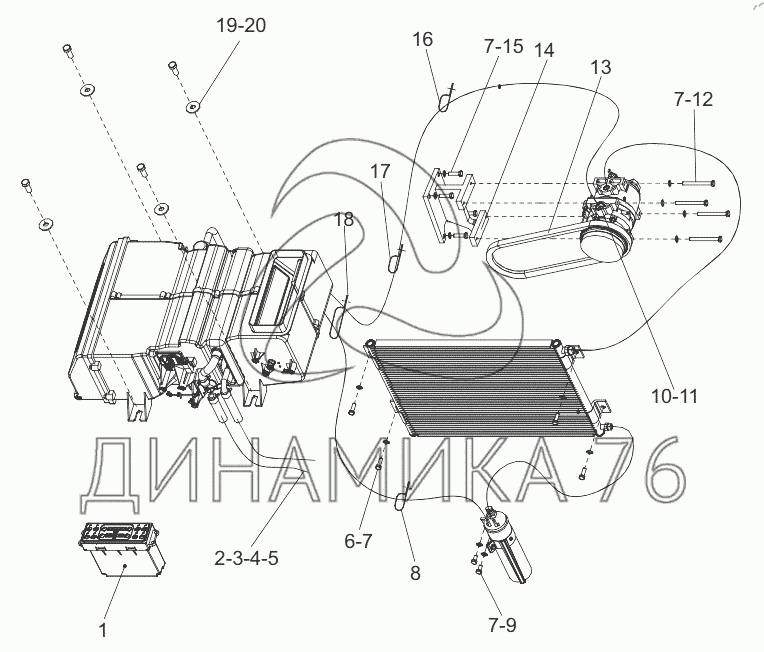 19-20
16
7-15
14
13
7-12
17
18
10-11
ДИНАМИКА 76
2-3-4-5
6-7
8
1
7-9