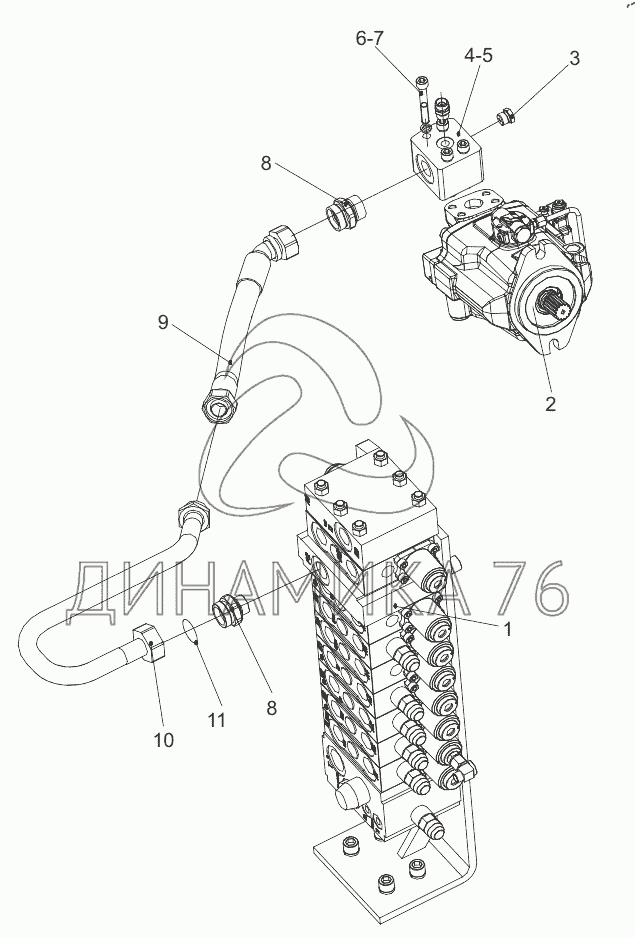 6-7
4-5
3
8
9
2
ДИНАМИКА 76
1
8
10
11