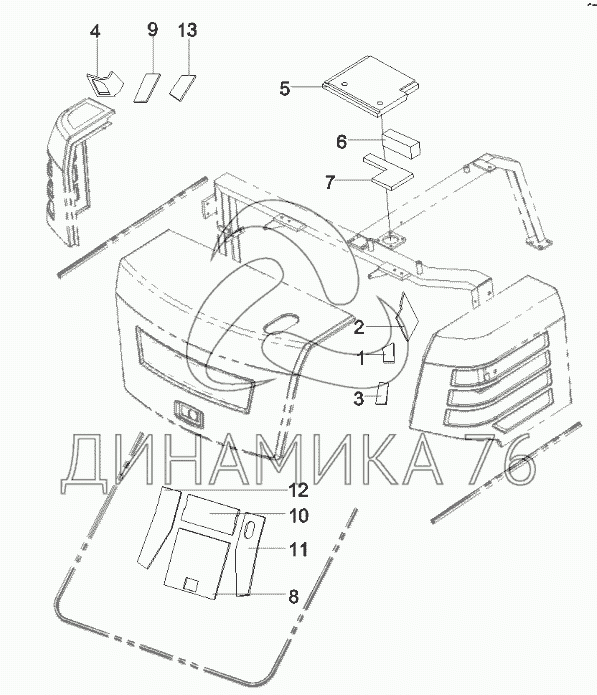 4
9
13
5
6
7
2
1
3
ДИНАМИКА 76
12
10
11
8