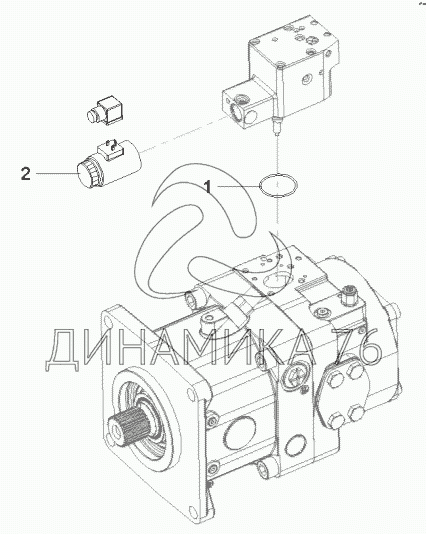 2
1
ДИНАМИКА 76