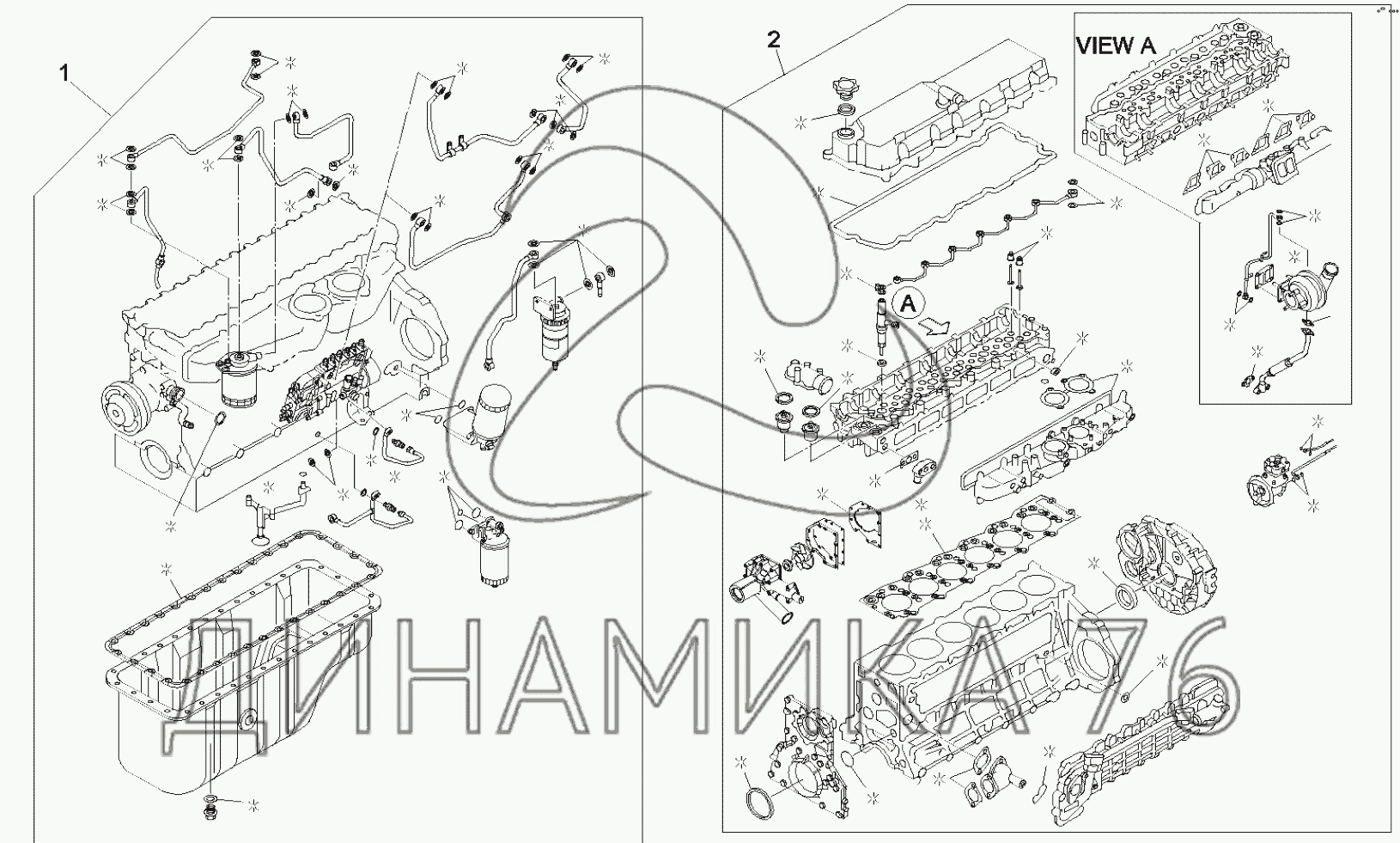 1

2

VIEW A

A

ДИНАМИКА 76