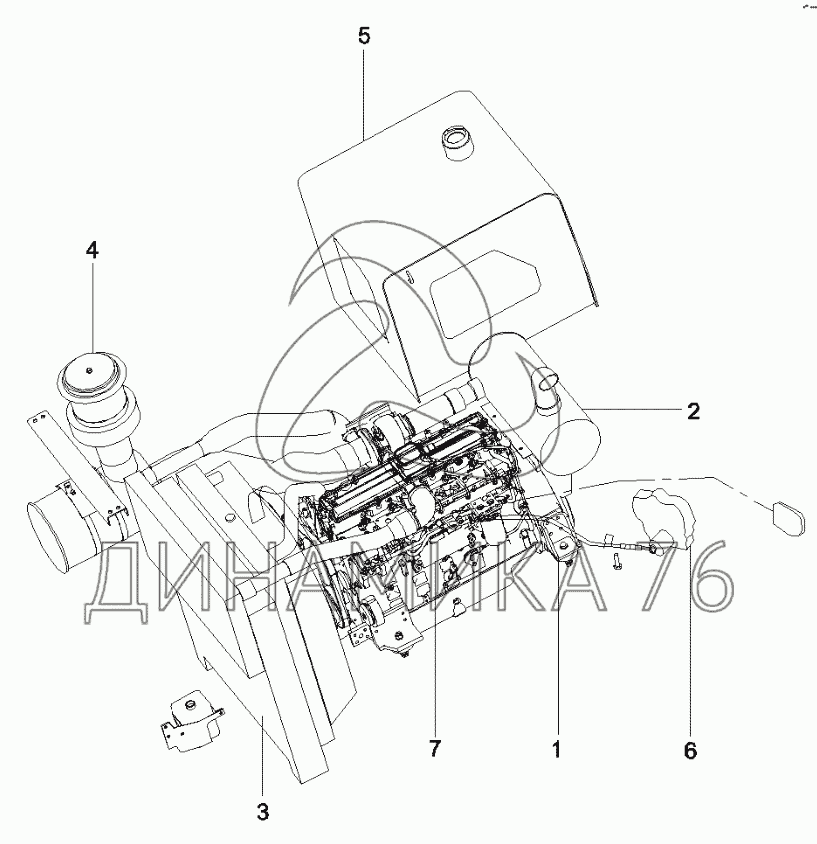 5
4
2
ДИНАМИКА 76
7
1
6
3