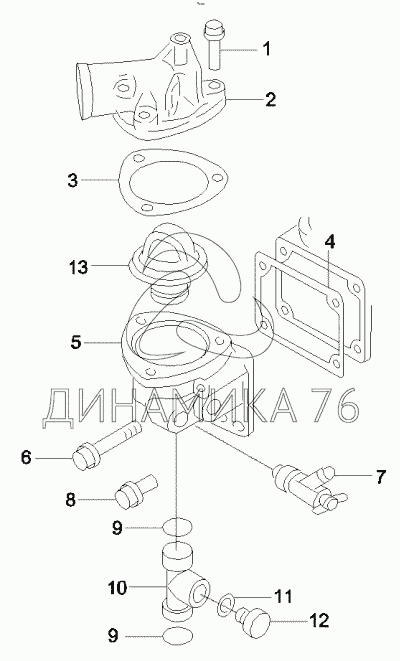 1
2
3
4
13
5
ДИНАМИКА 76
6
7
8
9
10
11
12
9