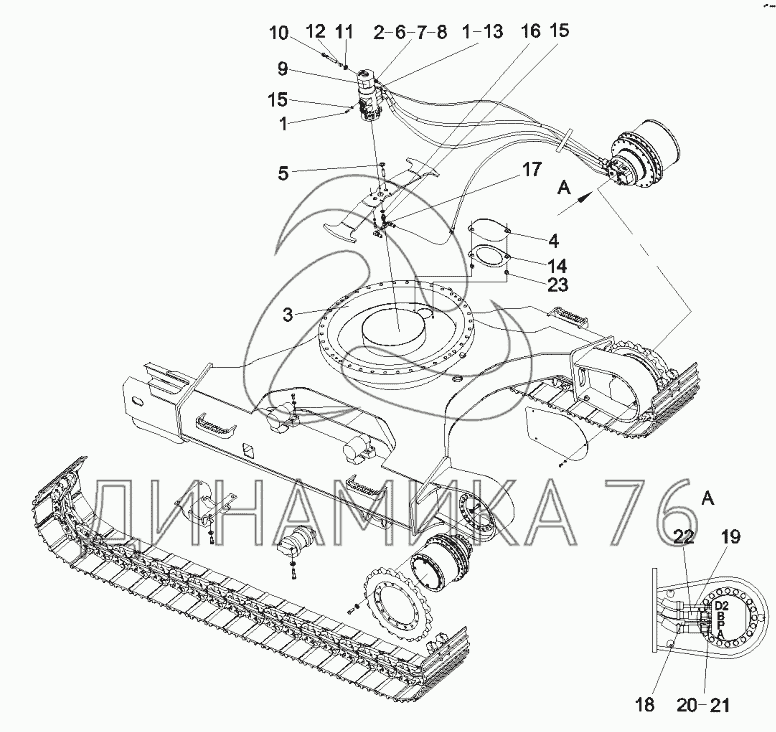 10 12 11 2-6-7-8 1-13 16 15

9

15

1

5

17

A

4

14

23

3

ДИНАМИКА 76

A

22 19

D2
B
P
A

18 20-21