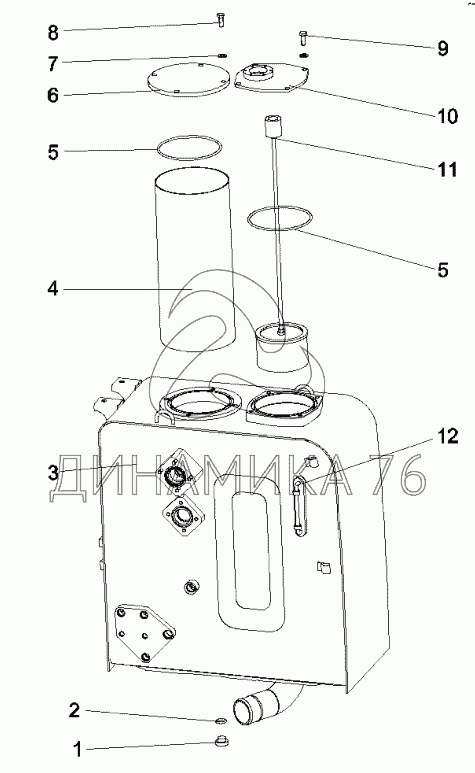 8
9
7
6
10
5
11
5
4
12
3
ДИНАМИКА 76
2
1