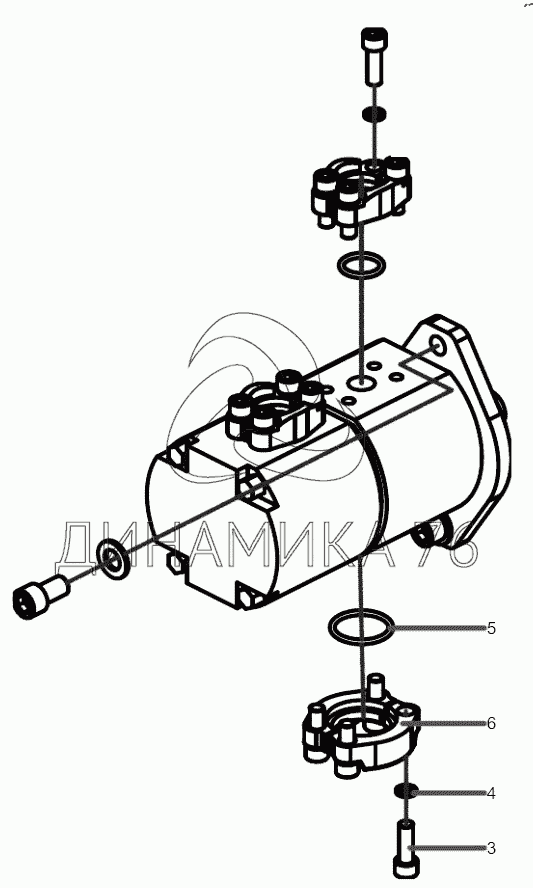 ДИНАМИКА 76
5
6
4
3