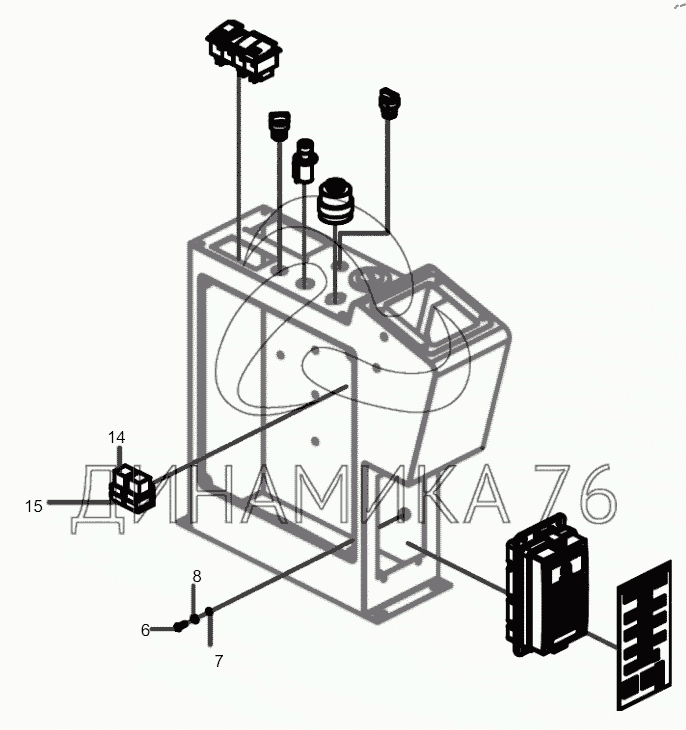 14
15
ДИНАМИКА 76
8
6
7