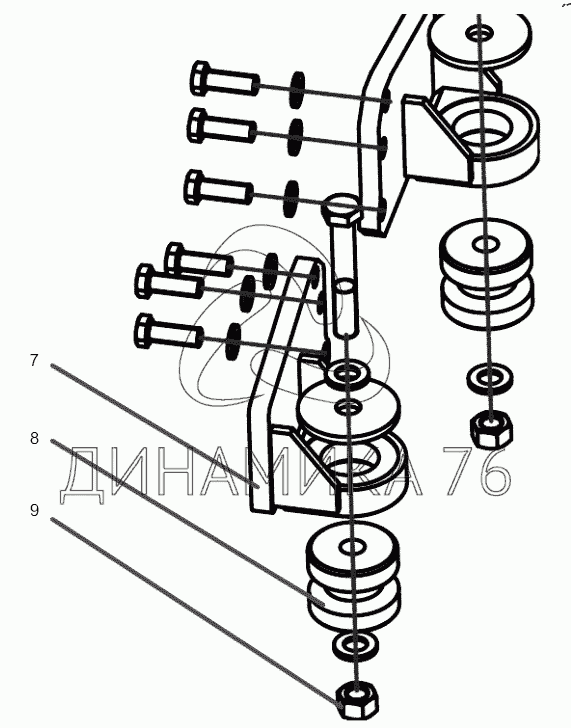 7
8
9
ДИНАМИКА 76