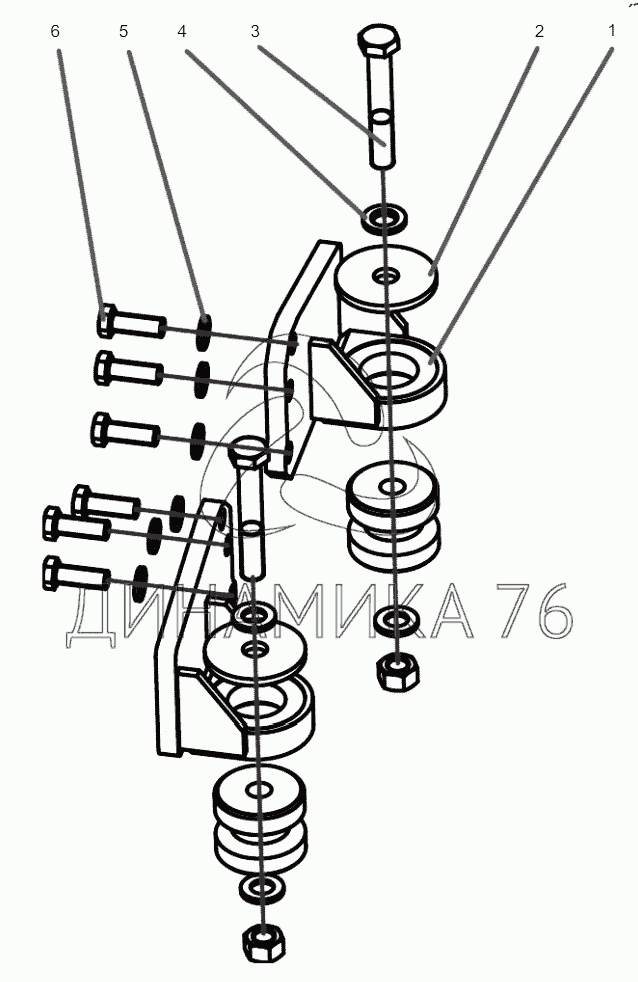 6 5 4 3 2 1

ДИНАМИКА 76