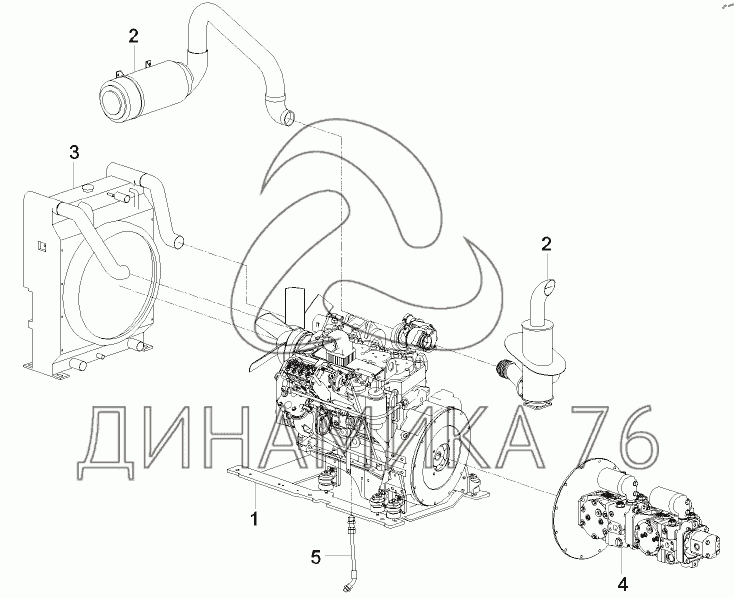 2
3
2
ДИНАМИКА 76
1
5
4