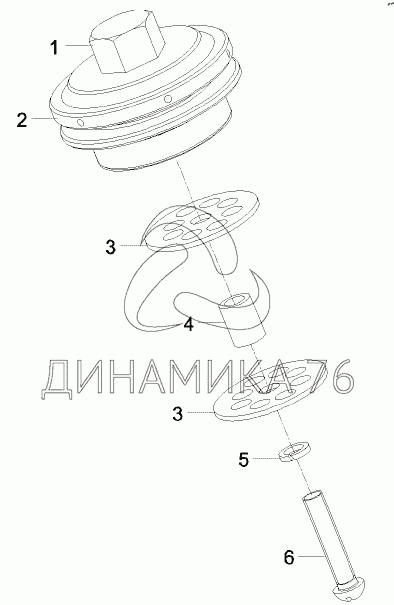 1
2
3
4
ДИНАМИКА 76
3
5
6