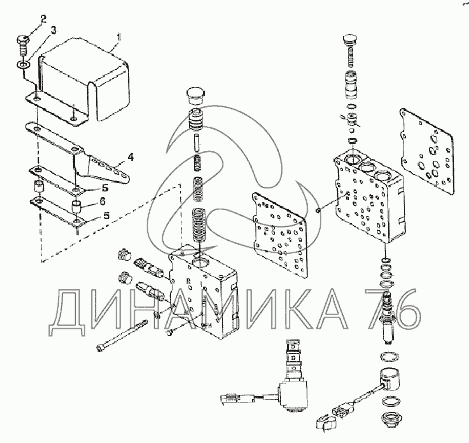 2
3
1
4
5
6
5
ДИНАМИКА 76