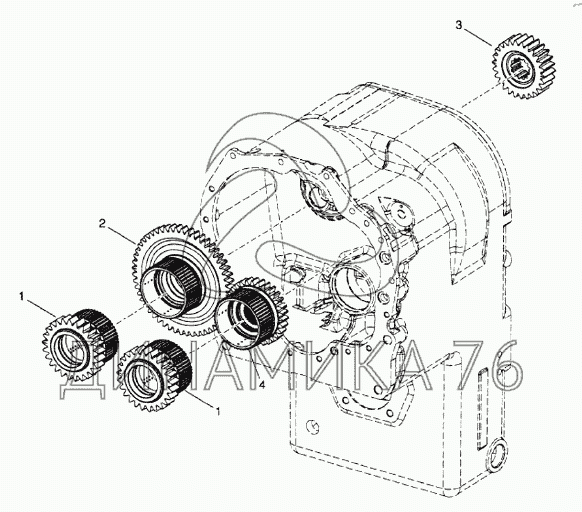 3

2

1

4

1

ДИНАМИКА 76