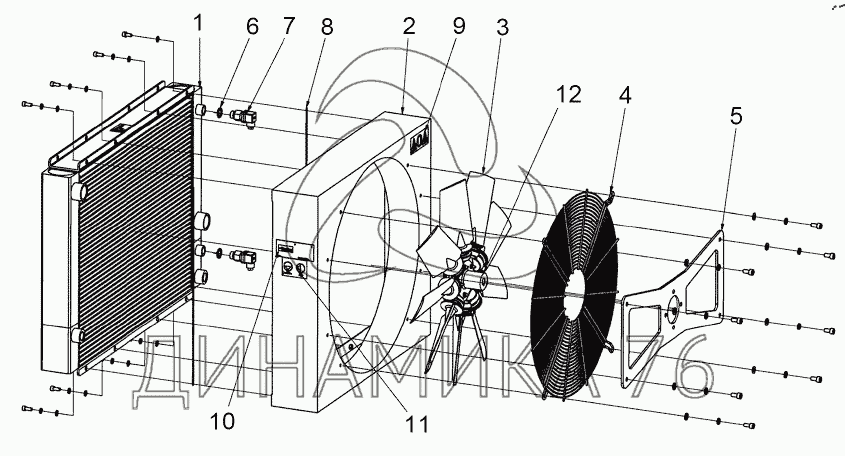 1 6 7 8 2 9 3

12 4 5

10 11

ДИНАМИКА 76