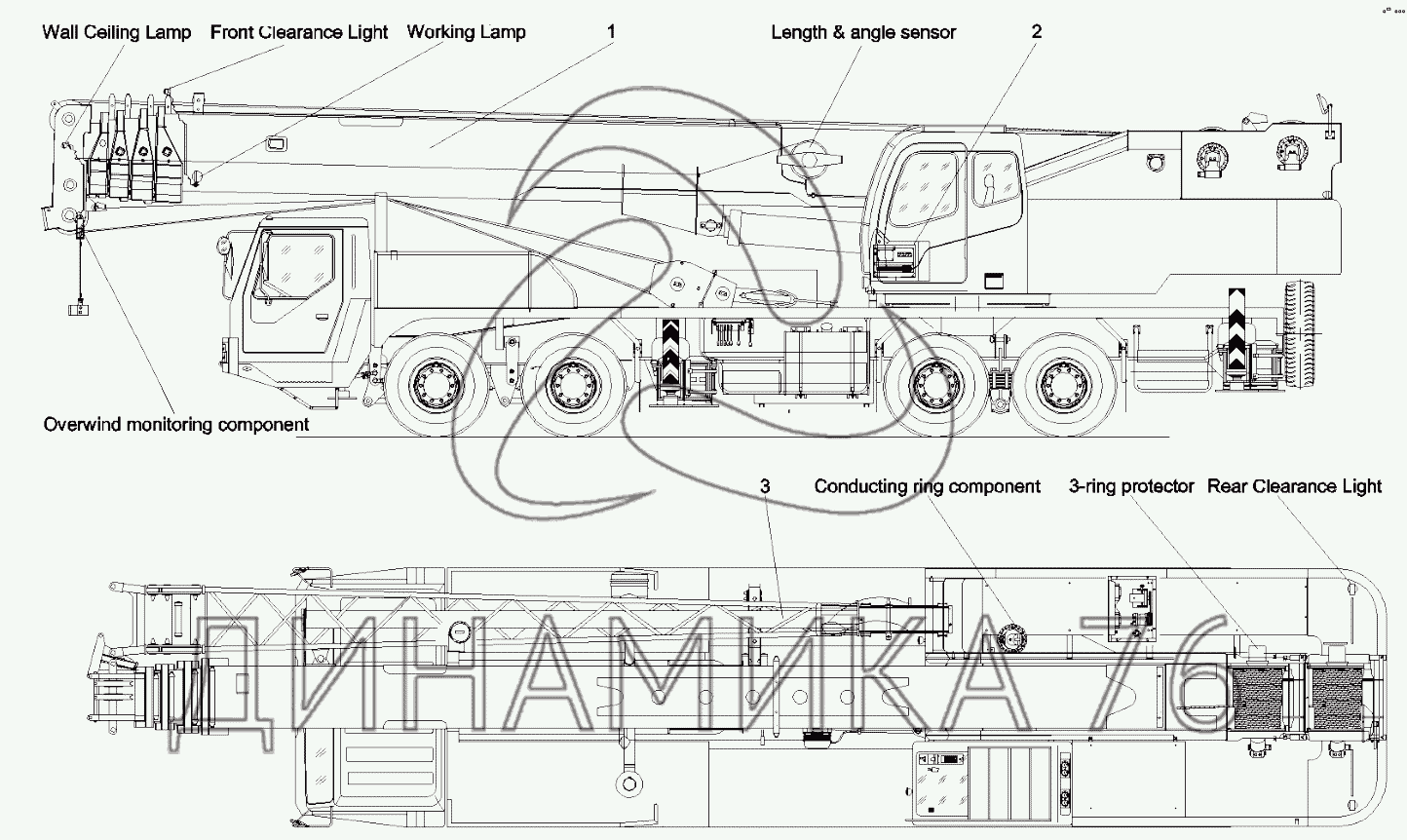 Wall Ceiling Lamp Front Clearance Light Working Lamp 1 Length & angle sensor 2

Overwind monitoring component

3 Conducting ring component 3-ring protector Rear Clearance Light

ДИНАМИКА 76