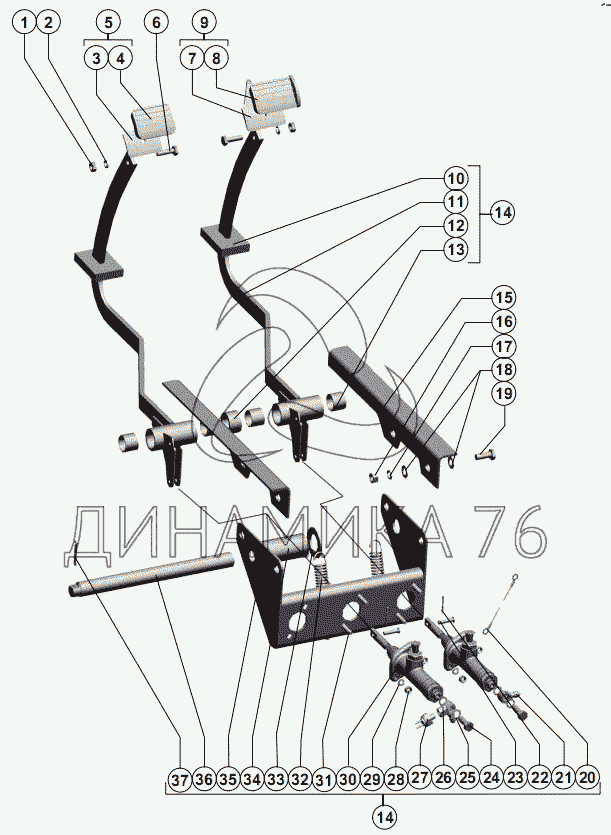 1 2 5 3 4 6 9 7 8

10 11 12 13 14

15 16 17 18 19

ДИНАМИКА 76

37 36 35 34 33 32 31 30 29 28 27 26 25 24 23 22 21 20

14