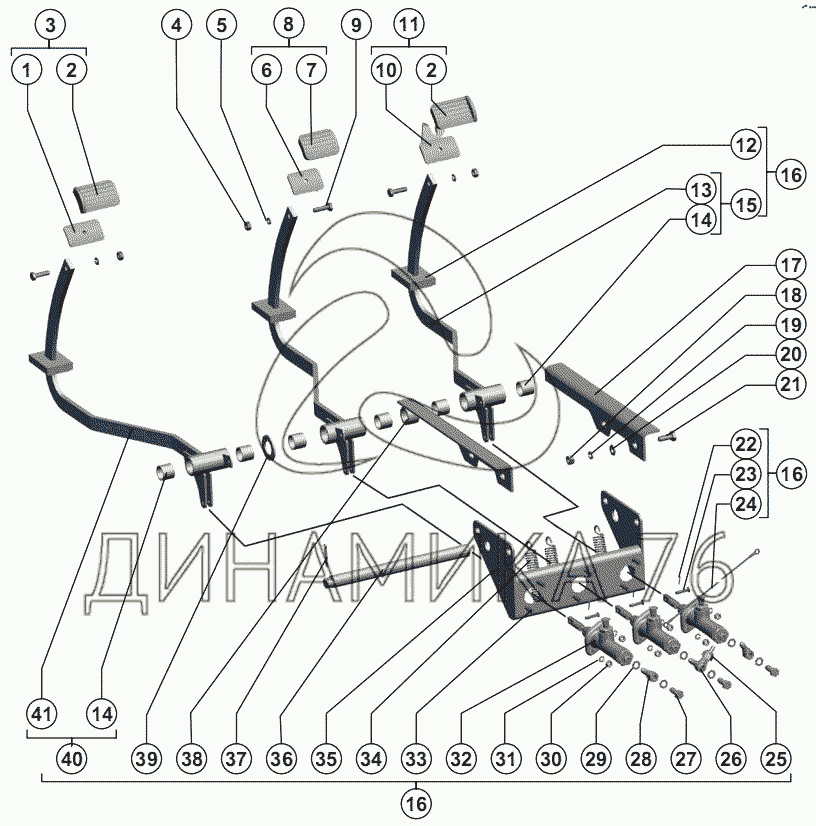 3
1 2
4 5
8
6 7
9
11
10 2
12
13
14
15
16
17
18
19
20
21
22
23
24
16
ДИНАМИКА 76
41 14
40
39 38 37 36 35 34 33 32 31 30 29 28 27 26 25
16