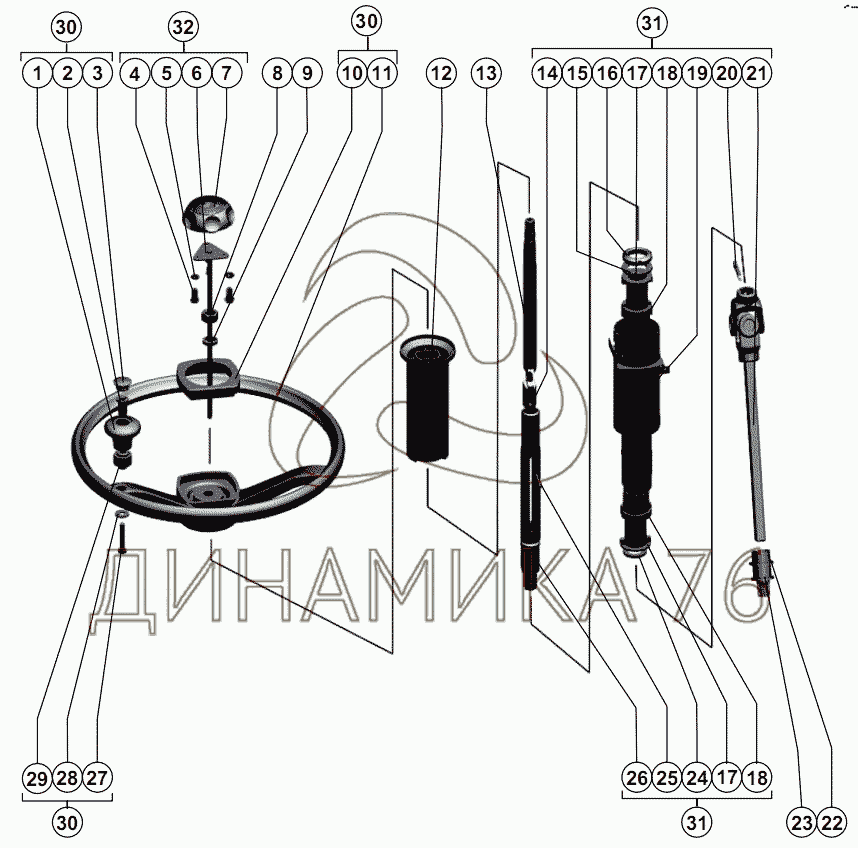 30
32
30
31
1 2 3 4 5 6 7 8 9 10 11 12 13 14 15 16 17 18 19 20 21
ДИНАМИКА 76
29 28 27
30
26 25 24 17 18
31
23 22