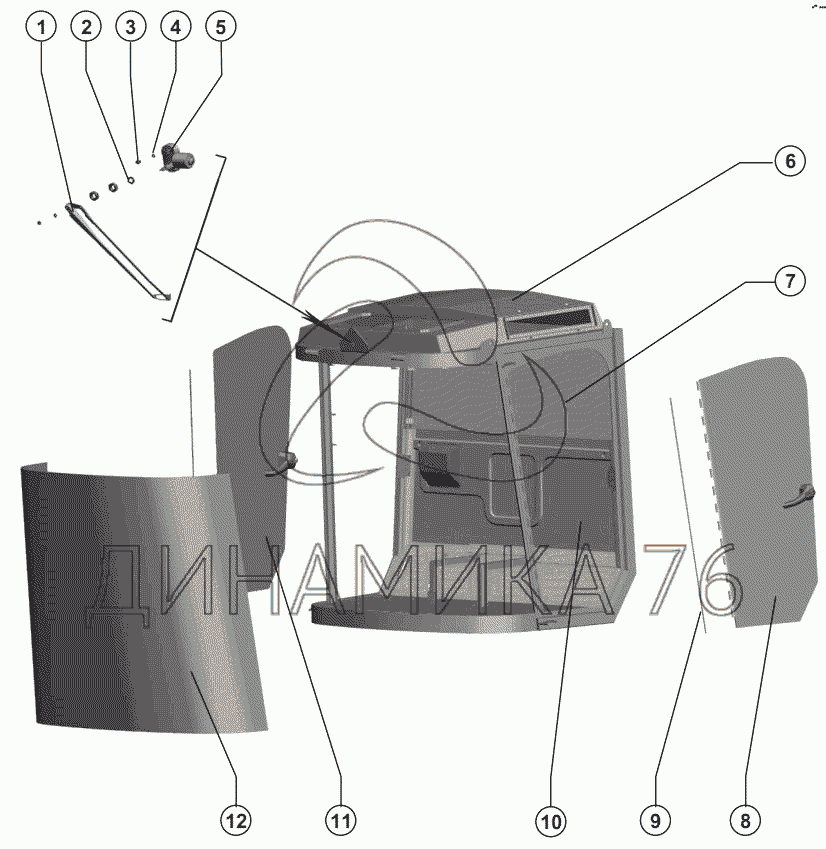 1
2
3
4
5
6
7
ДИНАМИКА 76
12
11
10
9
8