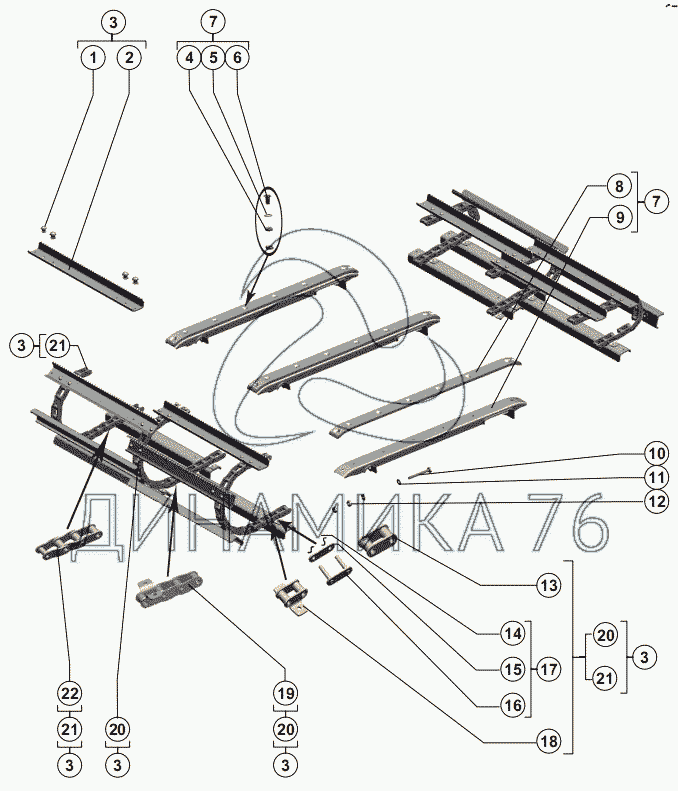 3
1 2
7
4 5 6
8
9
7
3 21
10
11
12
ДИНАМИКА 76
13
14
15
16
17
20
21
3
18
22
21
3
20
3
19
20
3