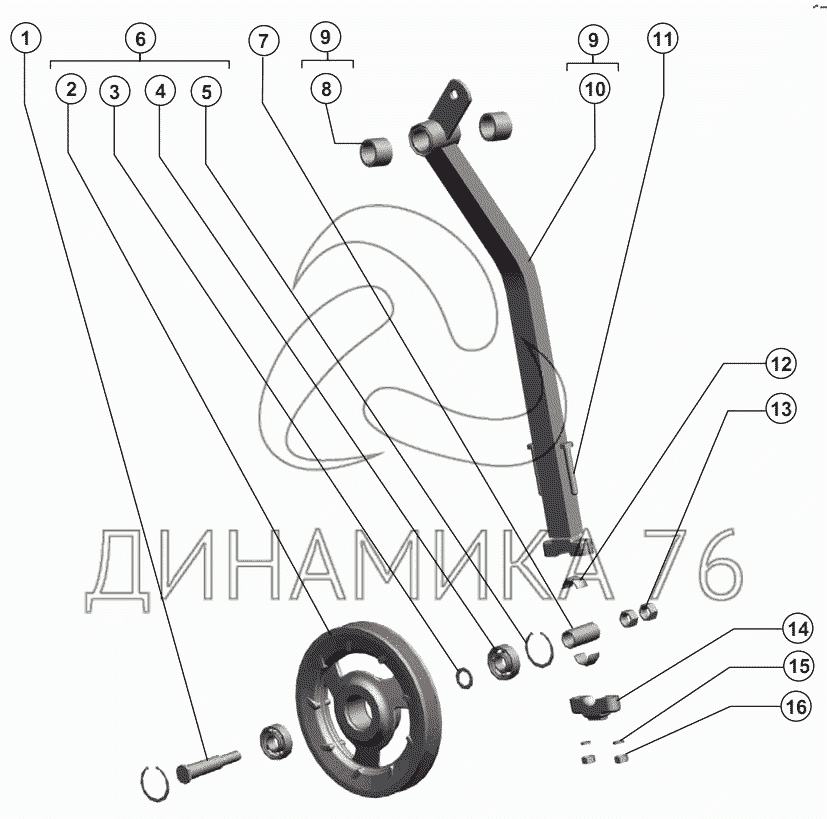 1
6
2
3
4
5
7
9
8
9
10
11
12
13
14
15
16
ДИНАМИКА 76