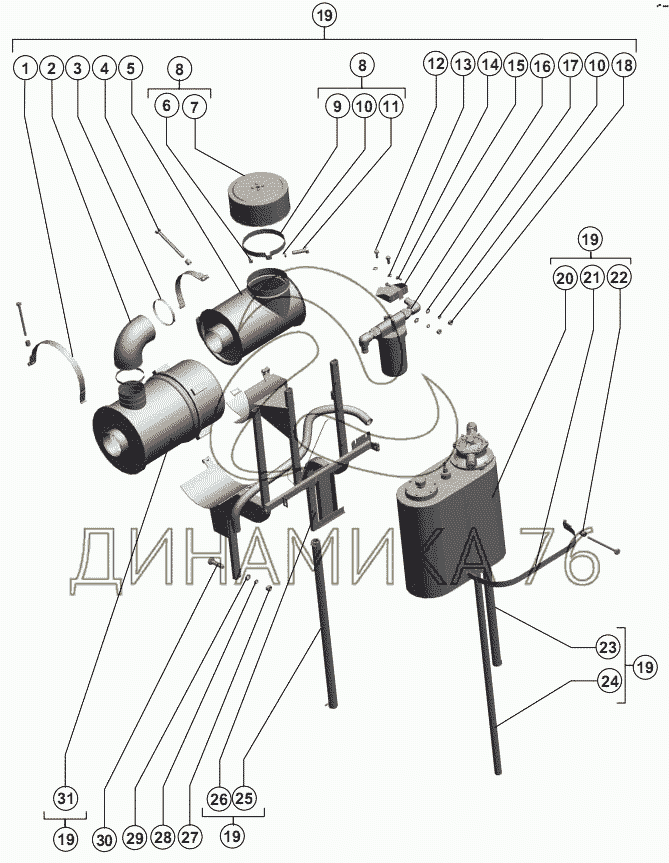 19
1 2 3 4 5
8
6 7
8
9 10 11
12 13 14 15 16 17 10 18
19
20 21 22
ДИНАМИКА 76
23
24
19
31
19
30 29 28 27
26 25
19