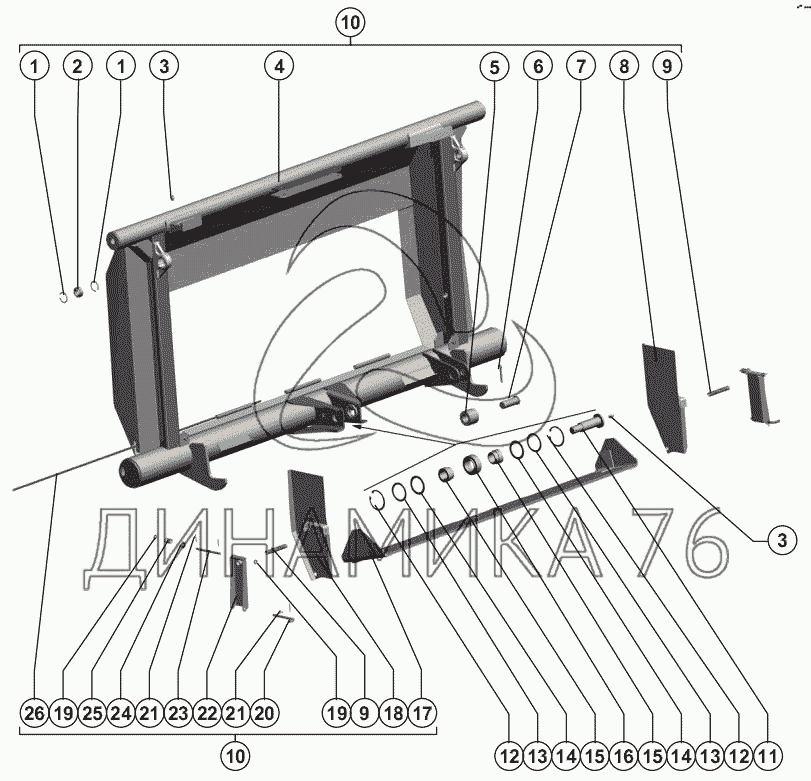 10
1 2 1 3 4 5 6 7 8 9
3
ДИНАМИКА 76
26 19 25 24 21 23 22 21 20 19 9 18 17
10
12 13 14 15 16 15 14 13 12 11