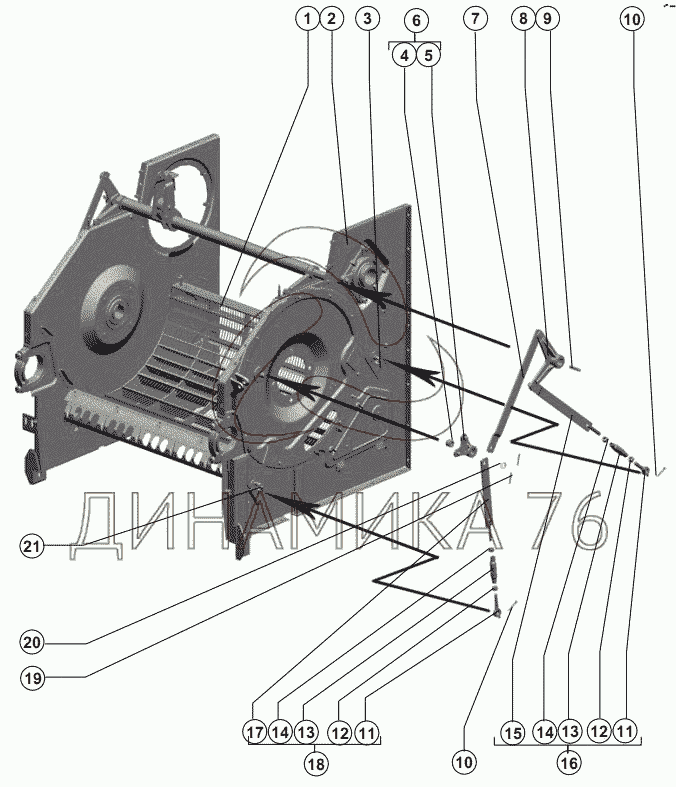 1 2 3 6 4 5 7 8 9 10

ДИНАМИКА 76

21

20

19

17 14 13 12 11
18

10

15 14 13 12 11
16