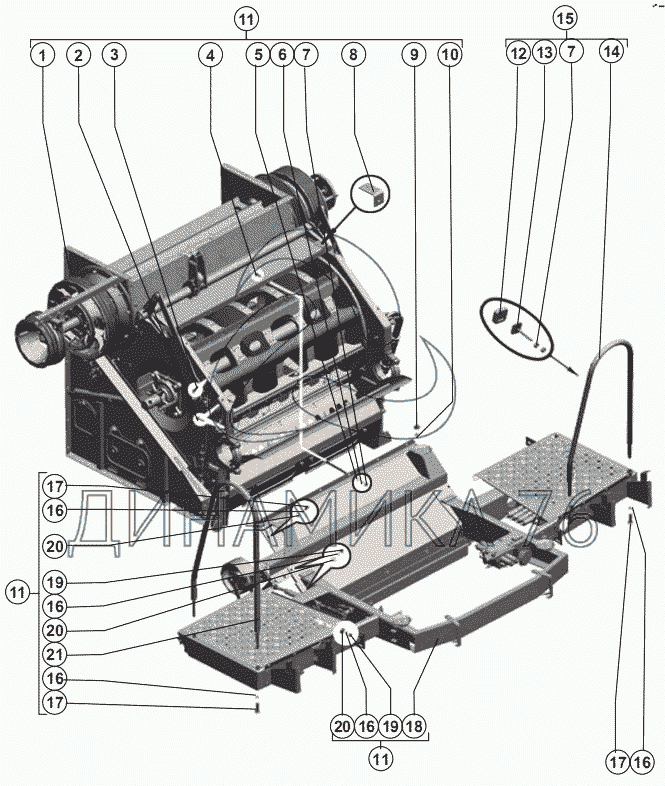 11
1 2 3 4 5 6 7 8 9 10
15
12 13 7 14
ДИНАМИКА 76
17
16
20
19
16
20
21
16
17
11
20 16 19 18
11
17 16