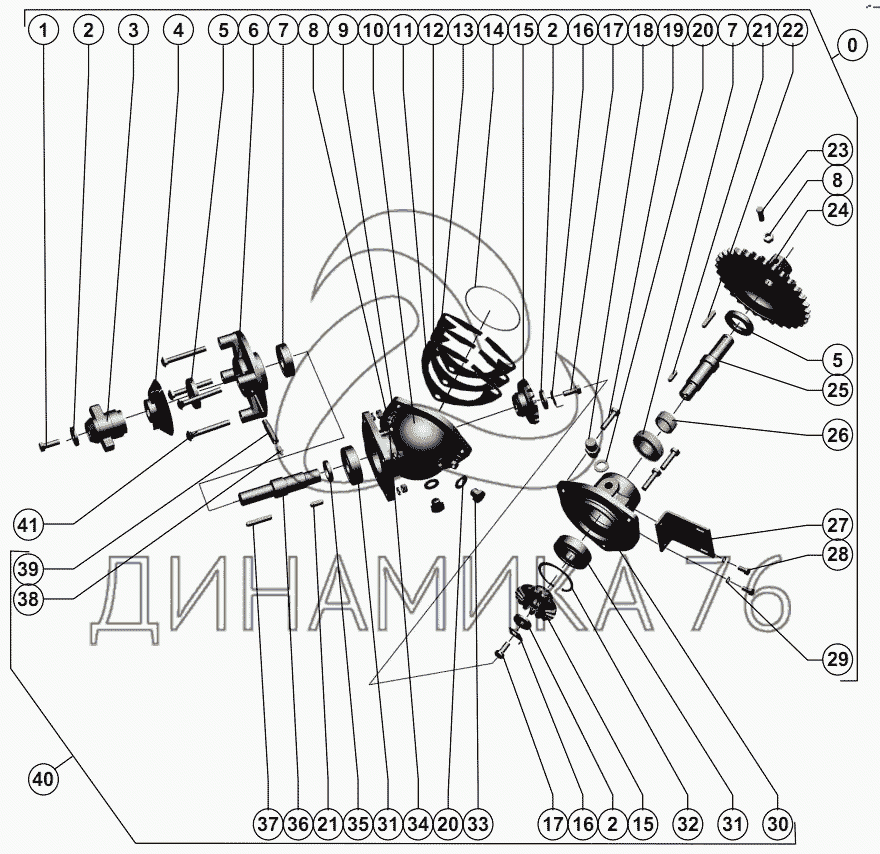 1 2 3 4 5 6 7 8 9 10 11 12 13 14 15 2 16 17 18 19 20 7 21 22 0

23
8
24
5
25
26
27
28
29

41
39
38

ДИНАМИКА 76

40

37 36 21 35 31 34 20 33 17 16 2 15 32 31 30