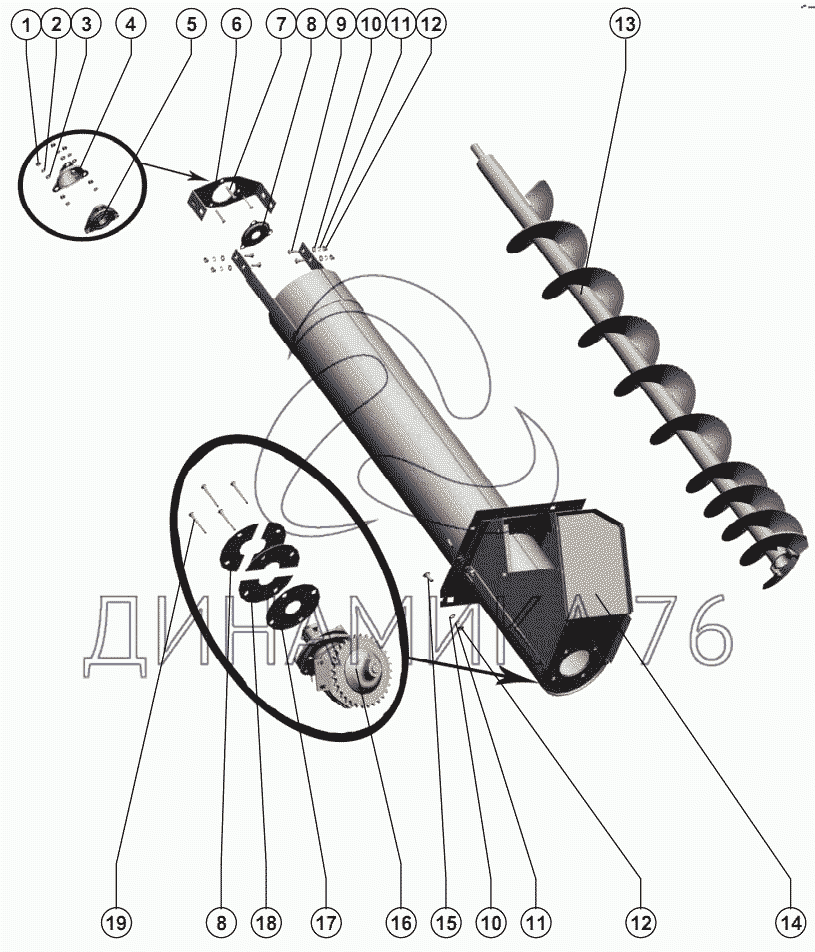 1 2 3 4 5 6 7 8 9 10 11 12 13

ДИНАМИКА 76

19 8 18 17 16 15 10 11 12 14