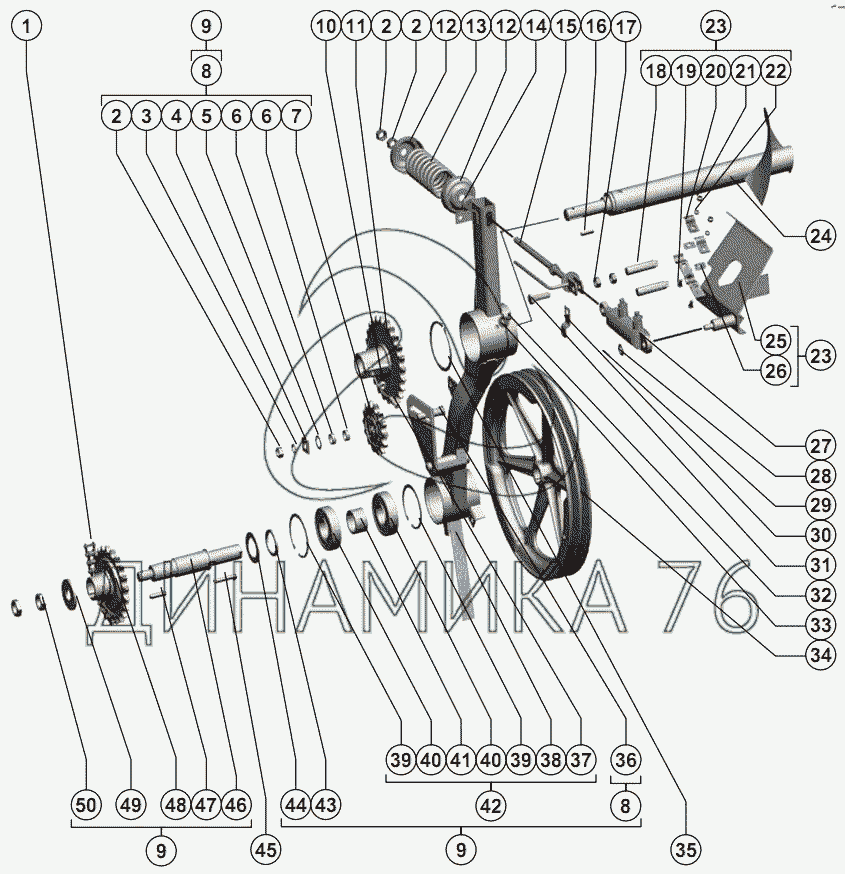 1
9
8
2 3 4 5 6 6 7
10 11 2 2 12 13 12 14 15 16 17
23
18 19 20 21 22
24
25
26
23
27
28
29
30
31
32
33
34
ДИНАМИКА 76
39 40 41 40 39 38 37
42
36
8
50 49 48 47 46
9
45
44 43
9
35