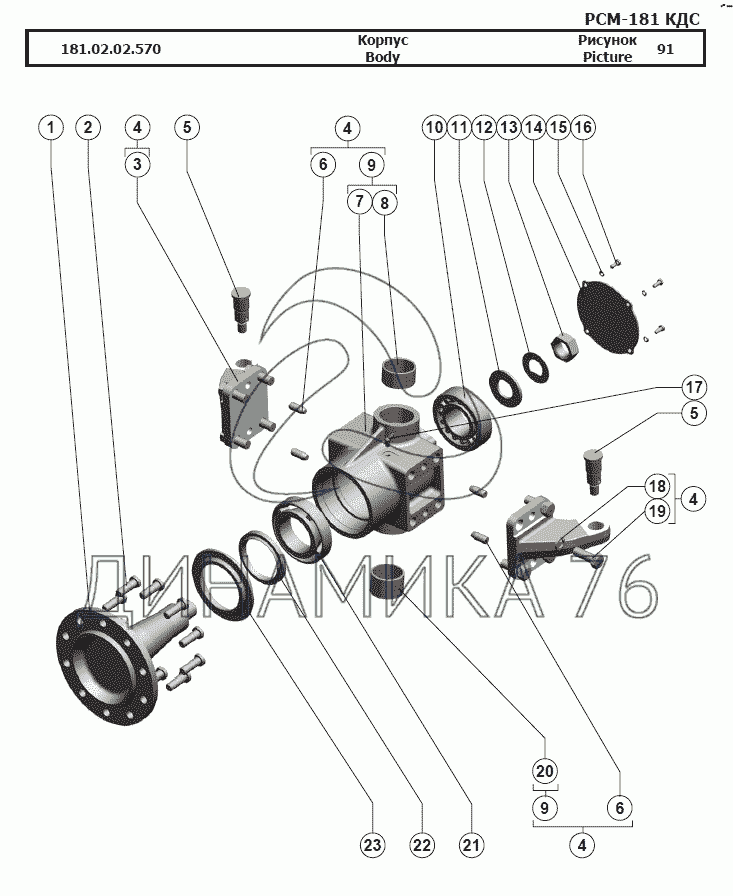 РСМ-181 КДС

| 181.02.02.570 | Корпус Body | Рисунок Picture | 91 |
|---|---|---|---|

1 2 4 3 5 4 6 9 7 8 10 11 12 13 14 15 16 17 5 18 19 4

ДИНАМИКА 76

20 9 6 4 23 22 21