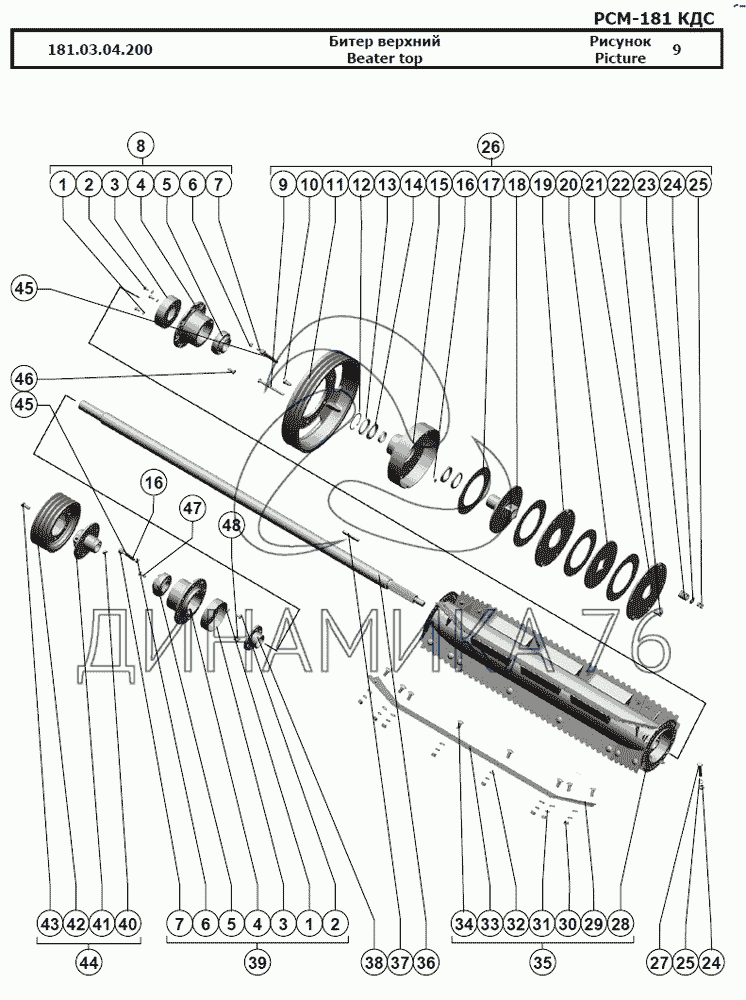 РСМ-181 КДС

| 181.03.04.200 | Битер верхний Beater top | Рисунок Picture 9 |
|---|---|---|

8
1 2 3 4 5 6 7
26
9 10 11 12 13 14 15 16 17 18 19 20 21 22 23 24 25
45
46
45
16
47
48
ДИНАМИКА 76
43 42 41 40
44
7 6 5 4 3 1 2
39
38 37 36
34 33 32 31 30 29 28
35
27 25 24