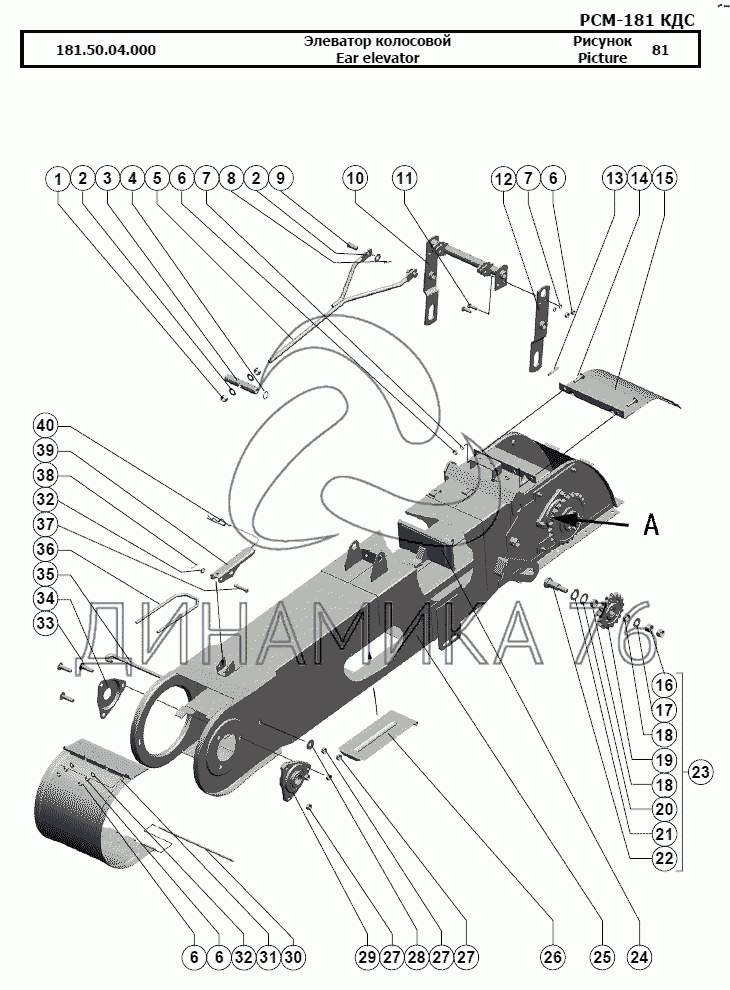 РСМ-181 КДС

| 181.50.04.000 | Элеватор колосовой Ear elevator | Рисунок Picture | 81 |
|---|---|---|---|

1 2 3 4 5 6 7 8 2 9 10 11 12 7 6 13 14 15

40 39 38 32 37 36 35 34 33

A

ДИНАМИКА 76

16 17 18 19 18 20 21 22 23

6 6 32 31 30 29 27 28 27 27 26 25 24