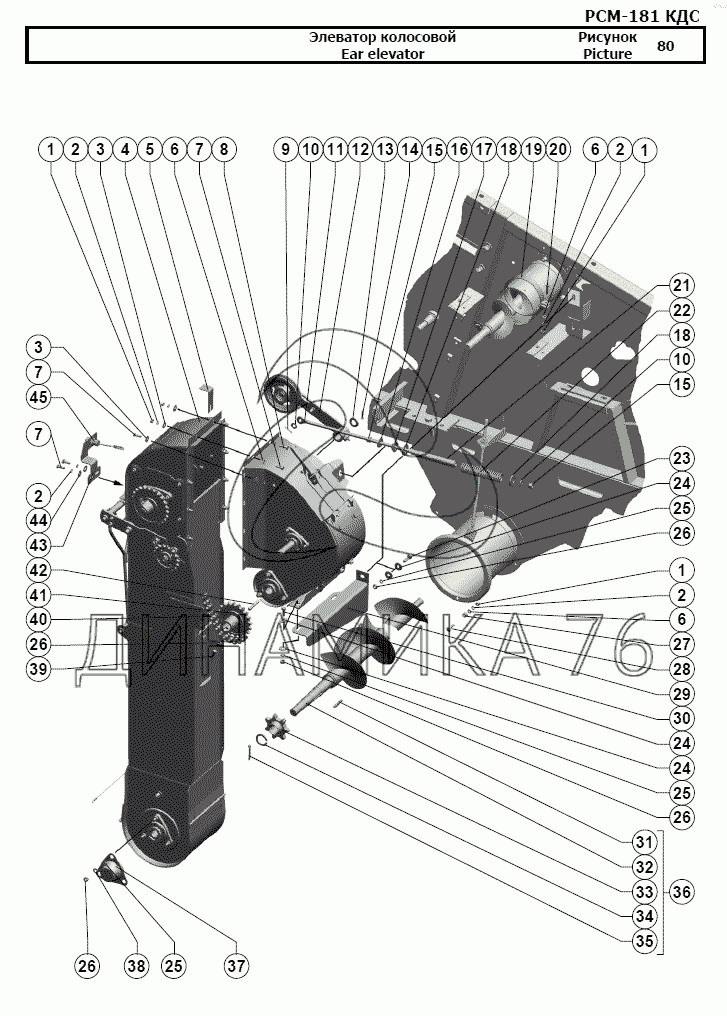 РСМ-181 КДС

| Элеватор колосовой Ear elevator | Рисунок Picture | 80 |
|---|---|---|

1 2 3 4 5 6 7 8 9 10 11 12 13 14 15 16 17 18 19 20 6 2 1

21 22 18 10 15 23 24 25 26 1 2 6 27 28 29 30 24 24 25 26 31 32 33 34 35 36

3 7 45 7 2 44 43 42 41 40 26 39

26 38 25 37

ДИНАМИКА 76