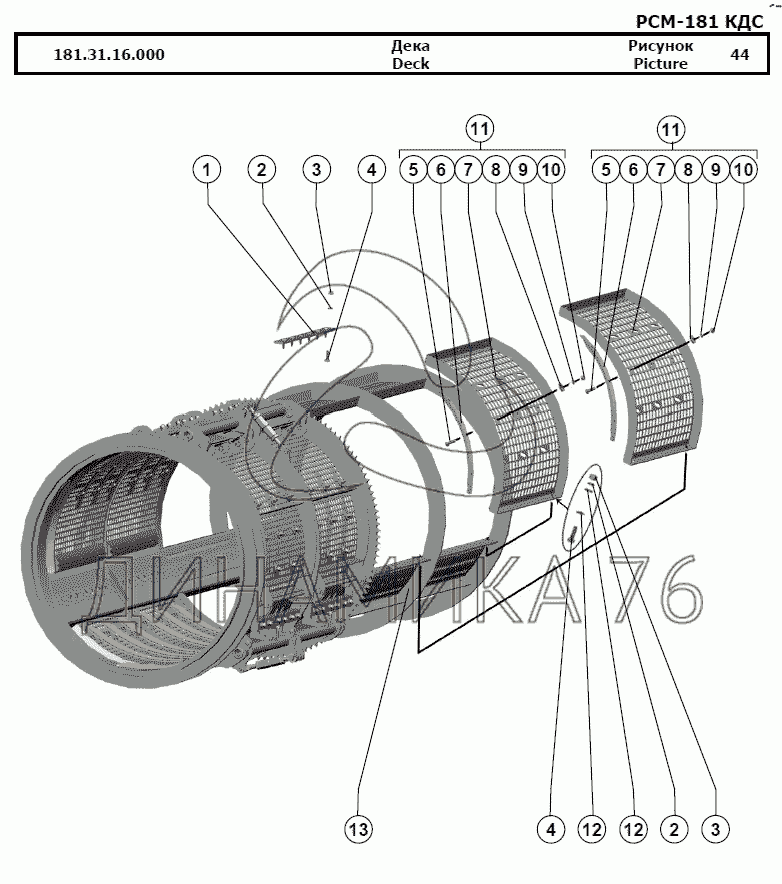 РСМ-181 КДС

| 181.31.16.000 | Дека Deck | Рисунок Picture | 44 |
|---|---|---|---|

11
11
1 2 3 4 5 6 7 8 9 10 5 6 7 8 9 10

ДИНАМИКА 76

13 4 12 12 2 3