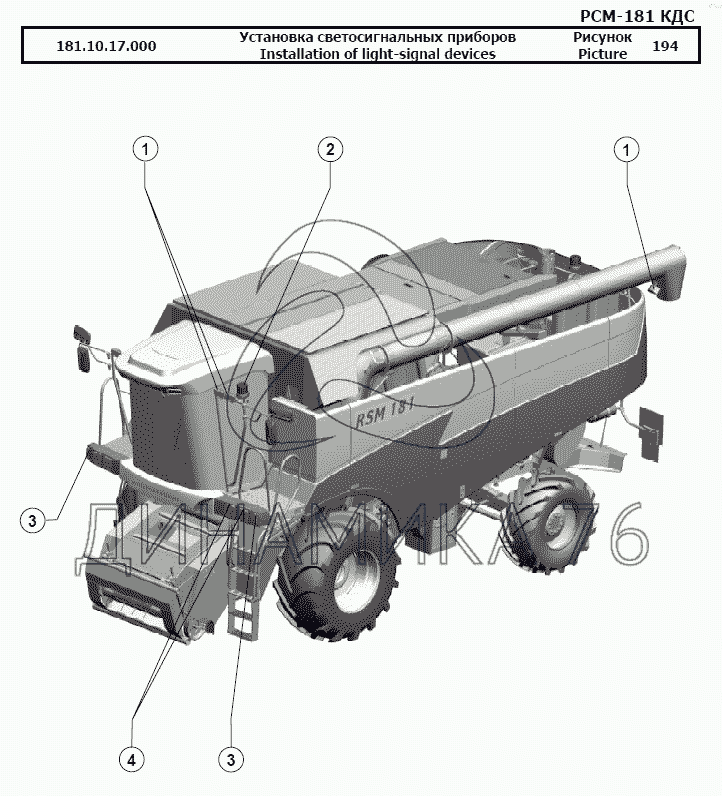 РСМ-181 КДС

| 181.10.17.000 | Установка светосигнальных приборов Installation of light-signal devices | Рисунок Picture | 194 |
|---|---|---|---|

1

2

1

RSM 181

3

ДИНАМИКА 76

4

3