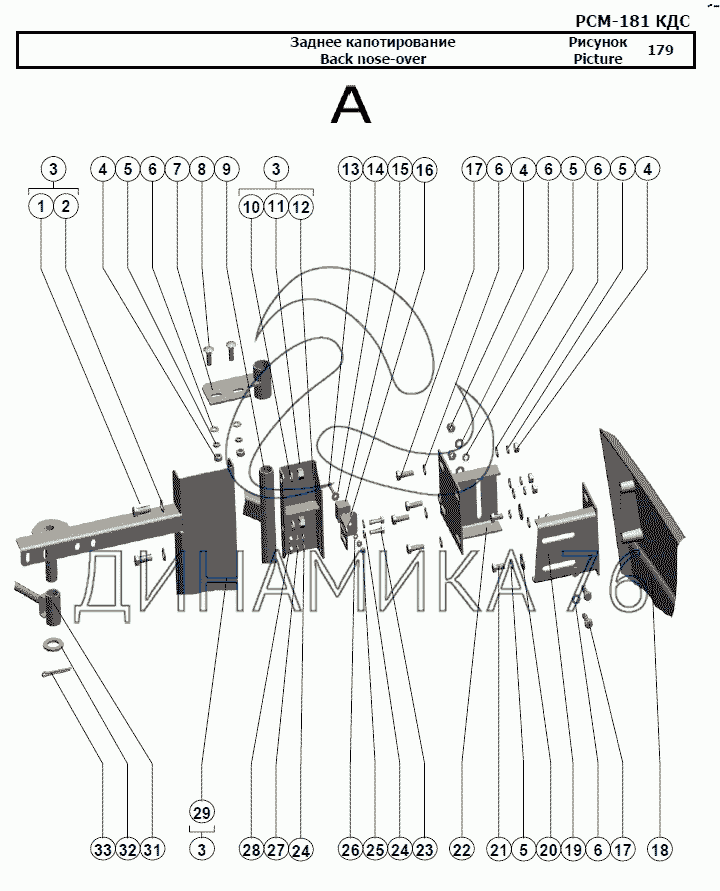 РСМ-181 КДС

Заднее капотирование
Back nose-over

Рисунок
Picture
179

A

3
1 2
4 5 6 7 8 9
3
10 11 12
13 14 15 16
17 6 4 6 5 6 5 4

ДИНАМИКА 76

33 32 31
29
3
28 27 24
26 25 24 23
22
21 5 20 19 6 17
18