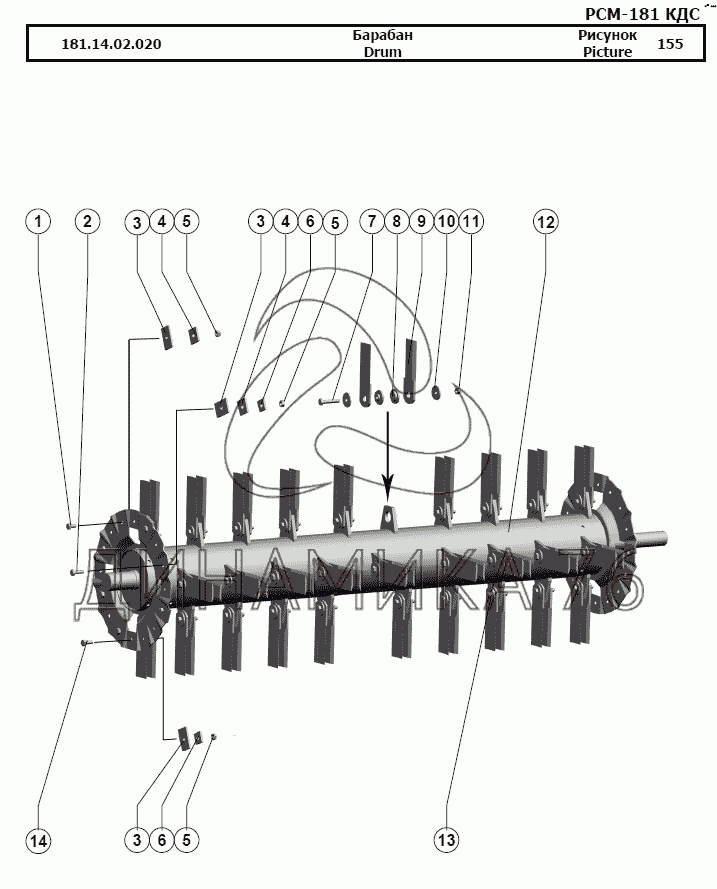 РСМ-181 КДС

| 181.14.02.020 | Барабан Drum | Рисунок Picture | 155 |
|---|---|---|---|

1 2 3 4 5 3 4 6 5 7 8 9 10 11 12

ДИНАМИКА76

14 3 6 5 13