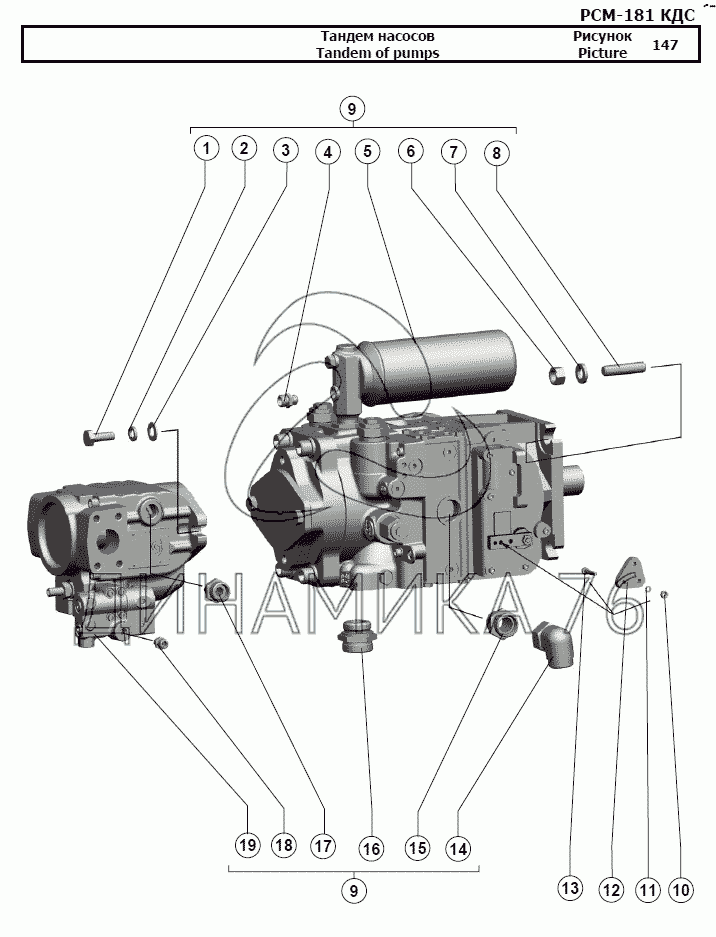 РСМ-181 КДС

| Тандем насосов Tandem of pumps | Рисунок Picture | 147 |
|---|---|---|

9

1 2 3 4 5 6 7 8

ДИНАМИКА 76

19 18 17 16 15 14

9

13 12 11 10