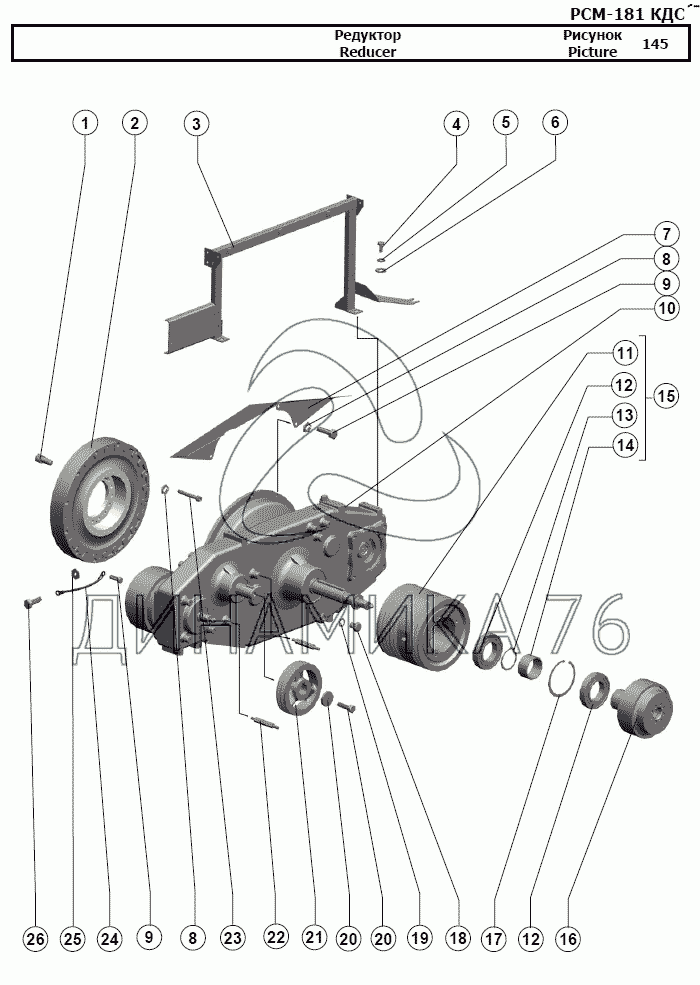 РСМ-181 КДС

Редуктор
Reducer

Рисунок
Picture
145

1
2
3
4
5
6
7
8
9
10
11
12
13
14
15

ДИНАМИКА 76

26
25
24
9
8
23
22
21
20
20
19
18
17
12
16