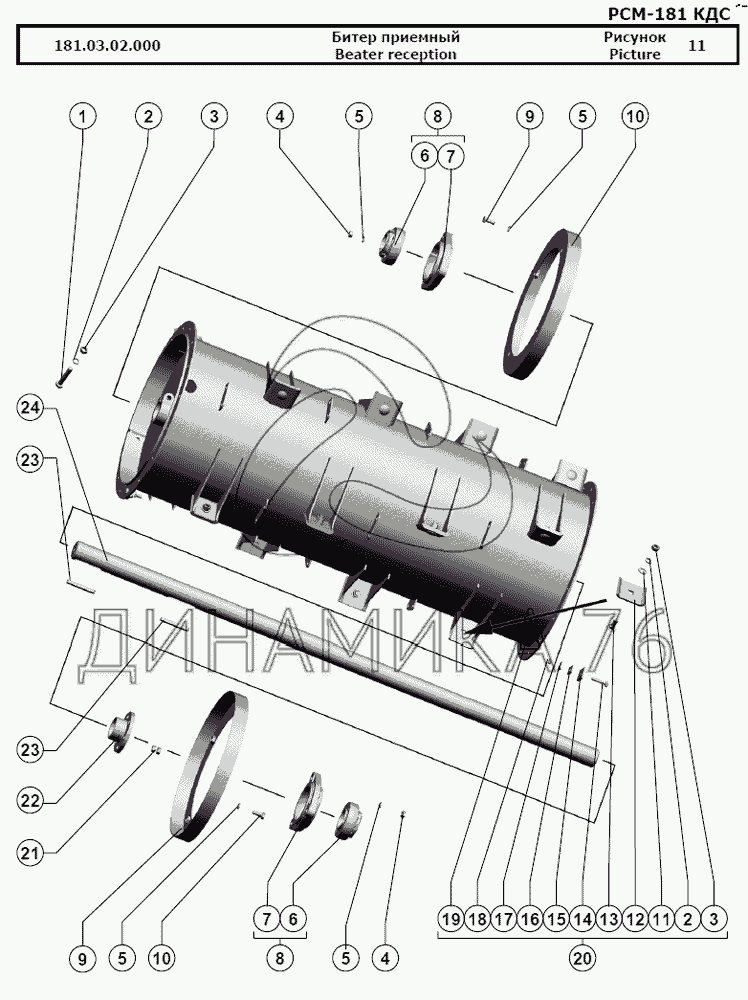 РСМ-181 КДС

| 181.03.02.000 | Битер приемный Beater reception | Рисунок Picture | 11 |
|---|---|---|---|

1 2 3 4 5 8 6 7 9 5 10

24

23

ДИНАМИКА 76

23

22

21

9 5 10

7 6

8

5 4

19 18 17 16 15 14 13 12 11 2 3

20