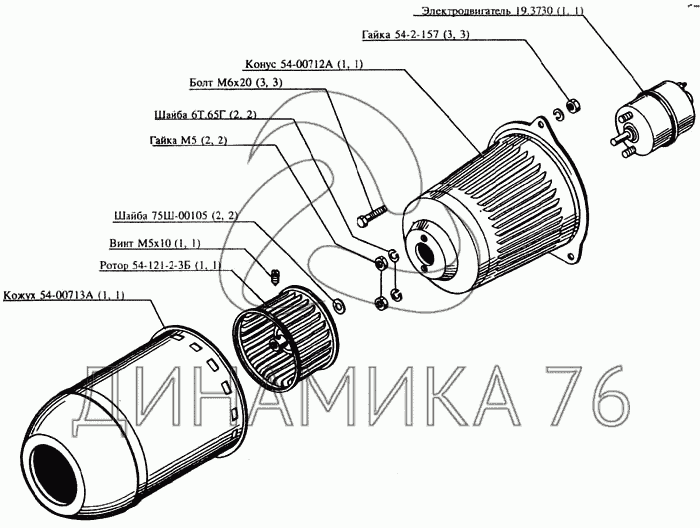 Электродвигатель 19.3730 (1, 1)
Гайка 54-2-157 (3, 3)
Конус 54-00712А (1, 1)
Болт М6х20 (3, 3)
Шайба 6Т.65Г (2, 2)
Гайка М5 (2, 2)
Шайба 75Ш-00105 (2, 2)
Винт М5х10 (1, 1)
Ротор 54-121-2-3Б (1, 1)
Кожух 54-00713А (1, 1)
ДИНАМИКА 76