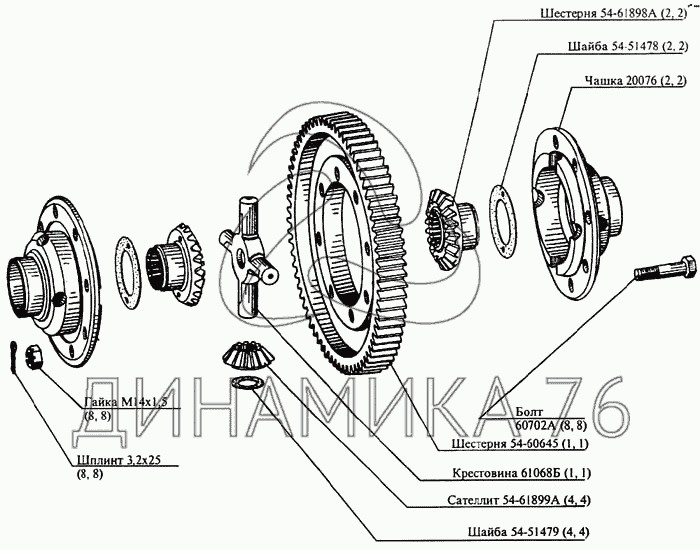 Шестерня 54-61898А (2, 2)

Шайба 54-51478 (2, 2)

Чашка 20076 (2, 2)

Гайка М14х1,5
(8, 8)

Шплинт 3,2х25
(8, 8)

ДИНАМИКА76

Болт
60702А (8, 8)

Шестерня 54-60645 (1, 1)

Крестовина 61068Б (1, 1)

Сателлит 54-61899А (4, 4)

Шайба 54-51479 (4, 4)